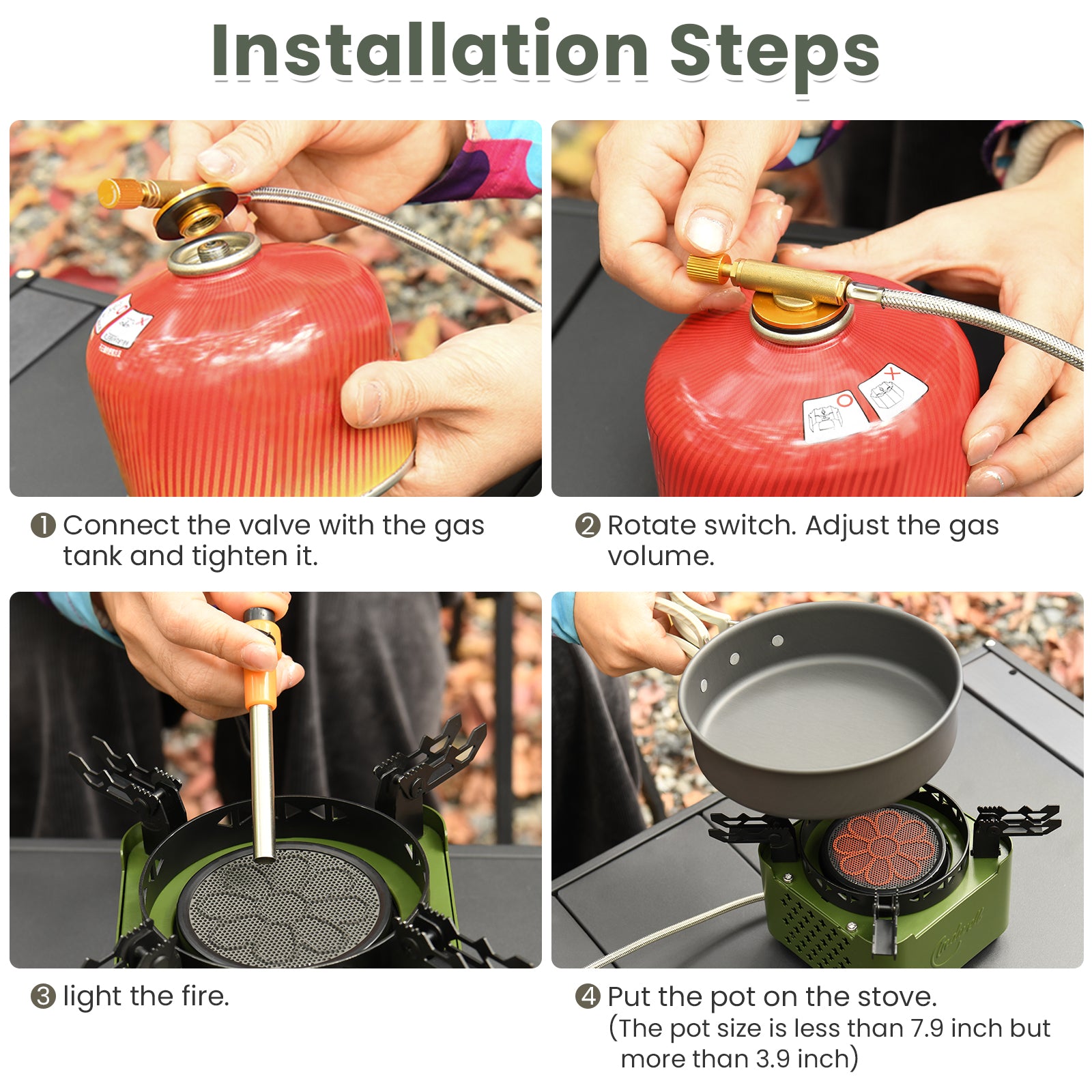 Installation Steps

❶ Connect the valve with the gas tank and tighten it.

❷ Rotate switch. Adjust the gas volume.

❸ light the fire.

❹ Put the pot on the stove.
(The pot size is less than 7.9 inch but more than 3.9 inch)